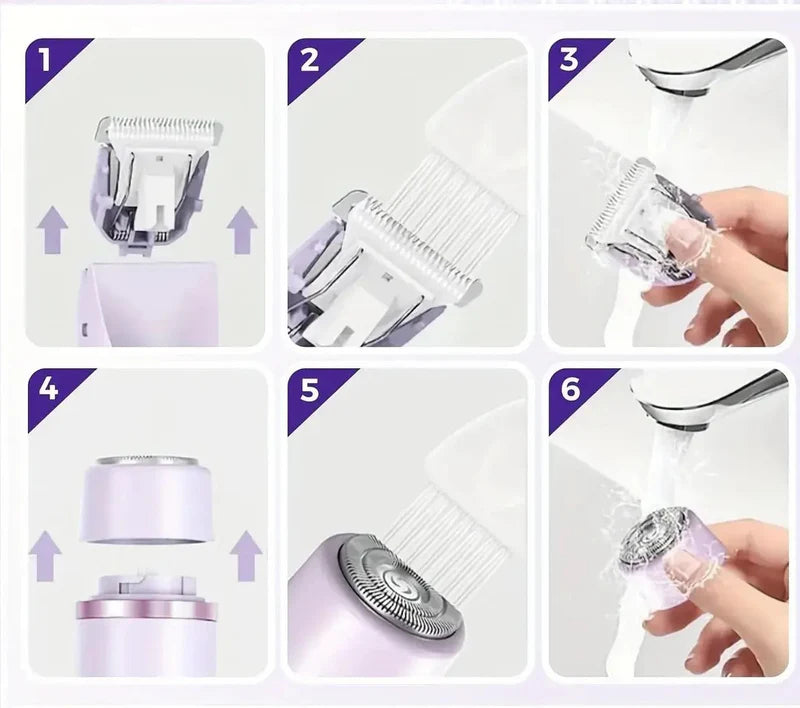 1

2

3

4

5

6